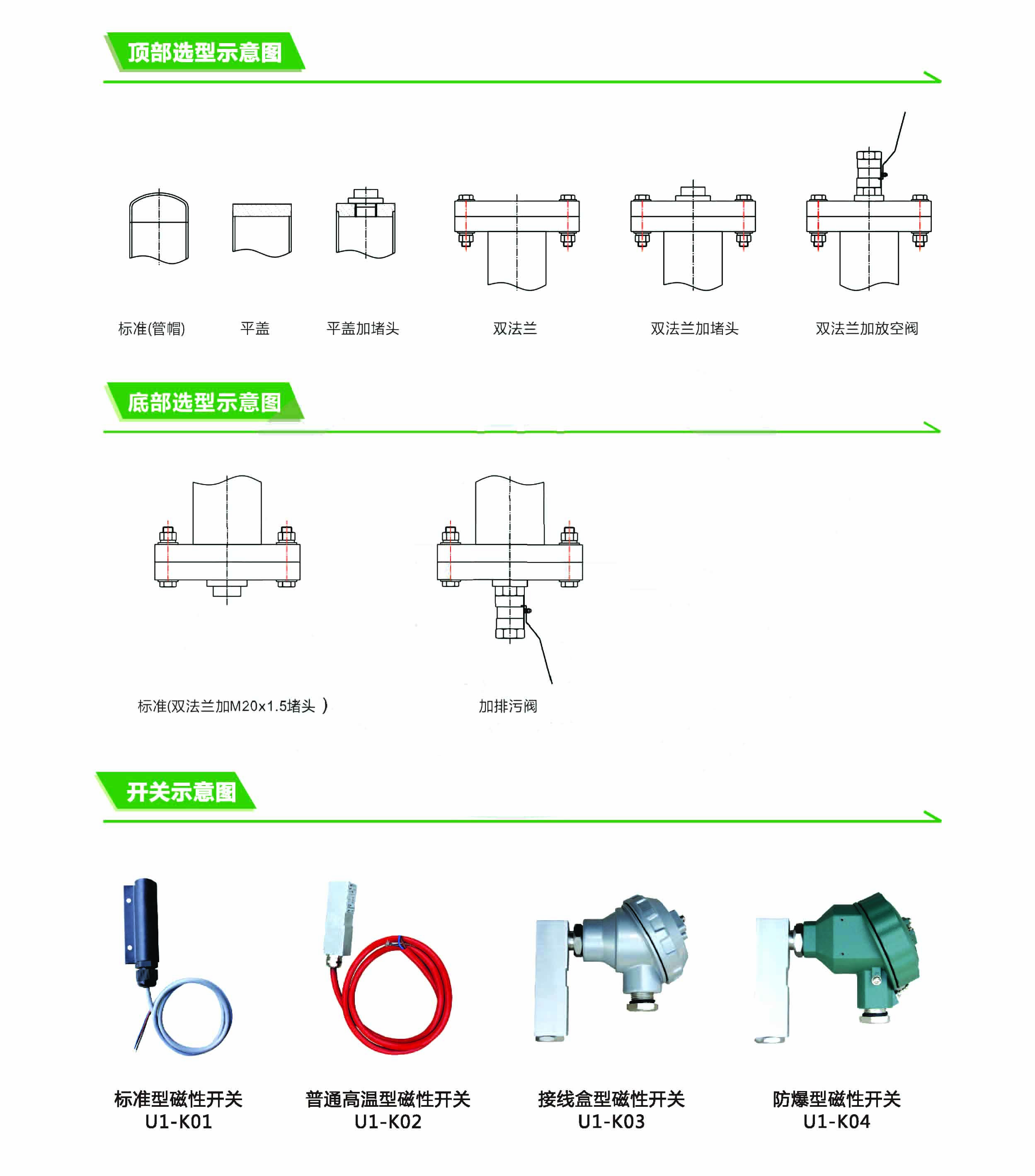 顶部选型示意图

标准(管帽)

平盖

平盖加堵头

双法兰

双法兰加堵头

双法兰加放空阀

底部选型示意图

标准(双法兰加M20x1.5堵头 )

加排污阀

开关示意图

标准型磁性开关
U1-K01

普通高温型磁性开关
U1-K02

接线盒型磁性开关
U1-K03

防爆型磁性开关
U1-K04